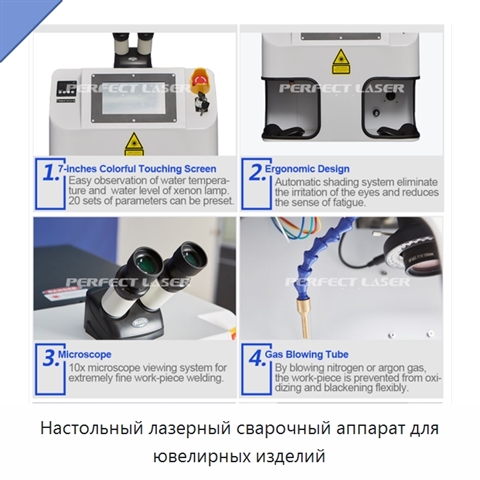 1. 7-inches Colorful Touching Screen
Easy observation of water temperature and water level of xenon lamp. 20 sets of parameters can be preset.

2. Ergonomic Design
Automatic shading system eliminate the irritation of the eyes and reduces the sense of fatigue.

3. Microscope
10x microscope viewing system for extremely fine work-piece welding.

4. Gas Blowing Tube
By blowing nitrogen or argon gas, the work-piece is prevented from oxidizing and blackening flexibly.

Настольный лазерный сварочный аппарат для ювелирных изделий

PERFECT LASER